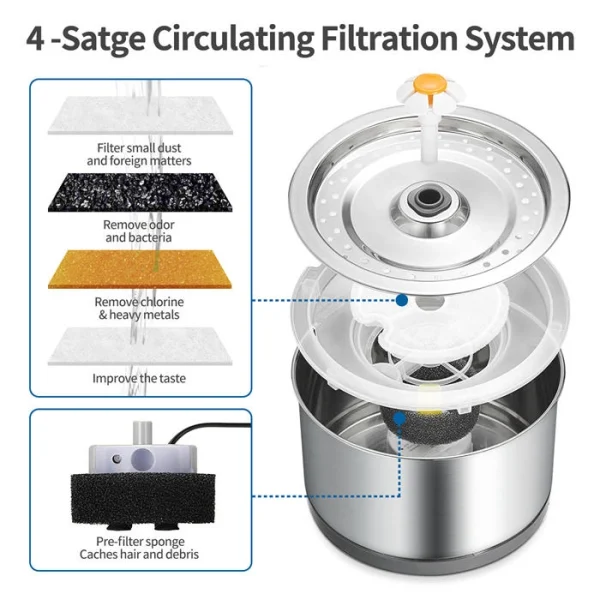 4 -Satge Circulating Filtration System

Filter small dust and foreign matters

Remove odor and bacteria

Remove chlorine & heavy metals

Improve the taste

Pre-filter sponge Caches hair and debris